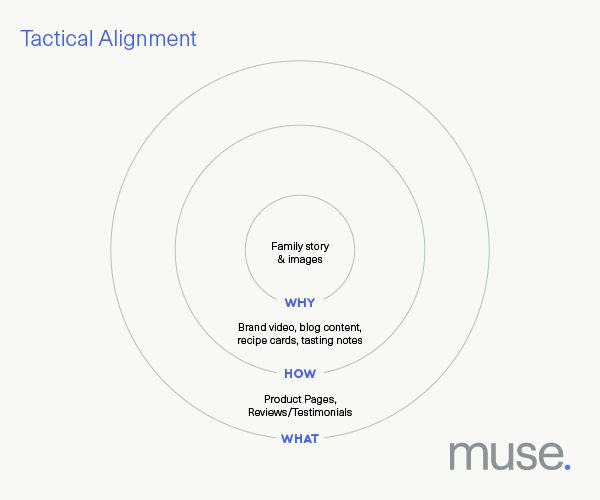 Tactical Alignment

Family story & images

WHY

Brand video, blog content, recipe cards, tasting notes

HOW

Product Pages, Reviews/Testimonials

WHAT

muse.